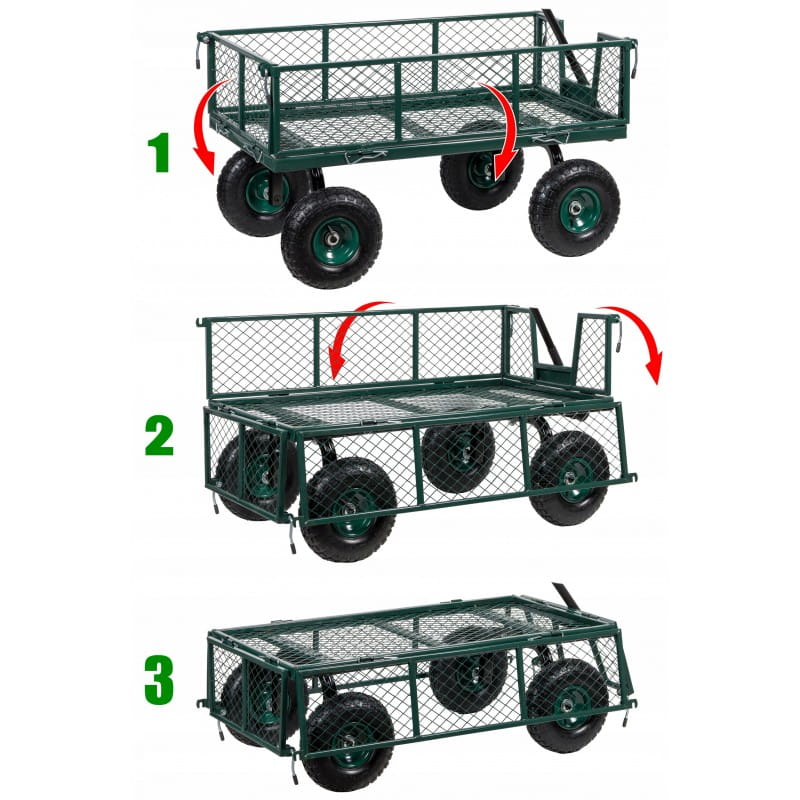 1

2

3